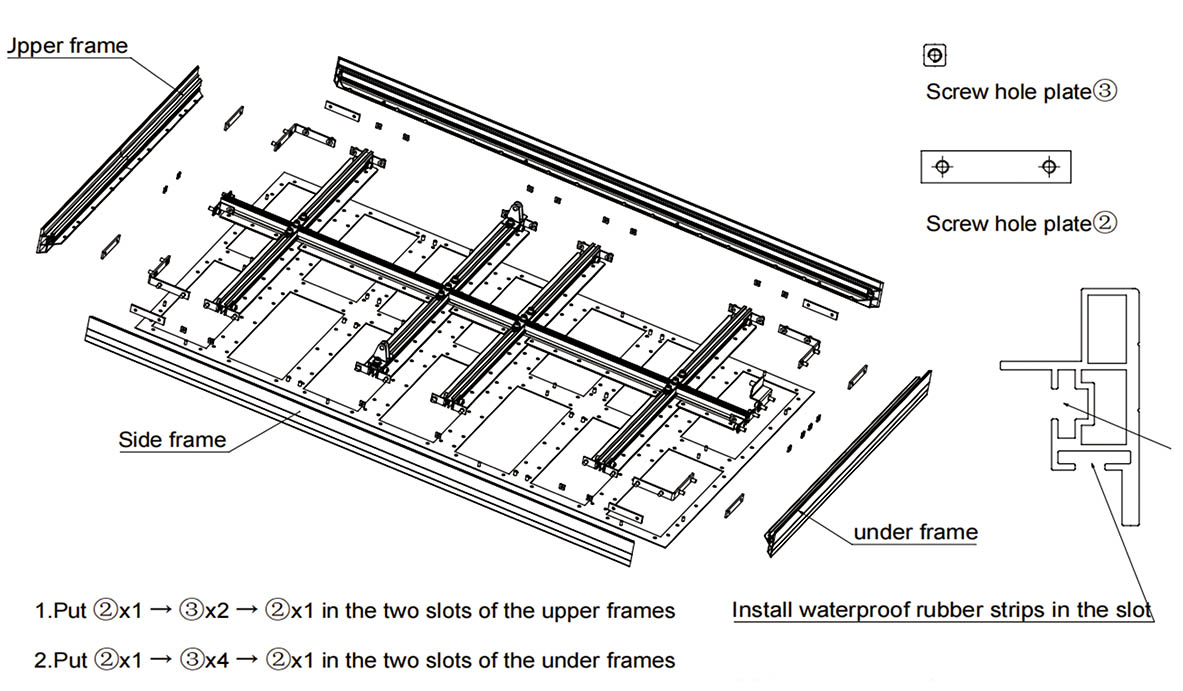 Jpper frame

Screw hole plate③

Screw hole plate②

Side frame

under frame

1.Put ②x1 → ③x2 → ②x1 in the two slots of the upper frames

2.Put ②x1 → ③x4 → ②x1 in the two slots of the under frames

Install waterproof rubber strips in the slot